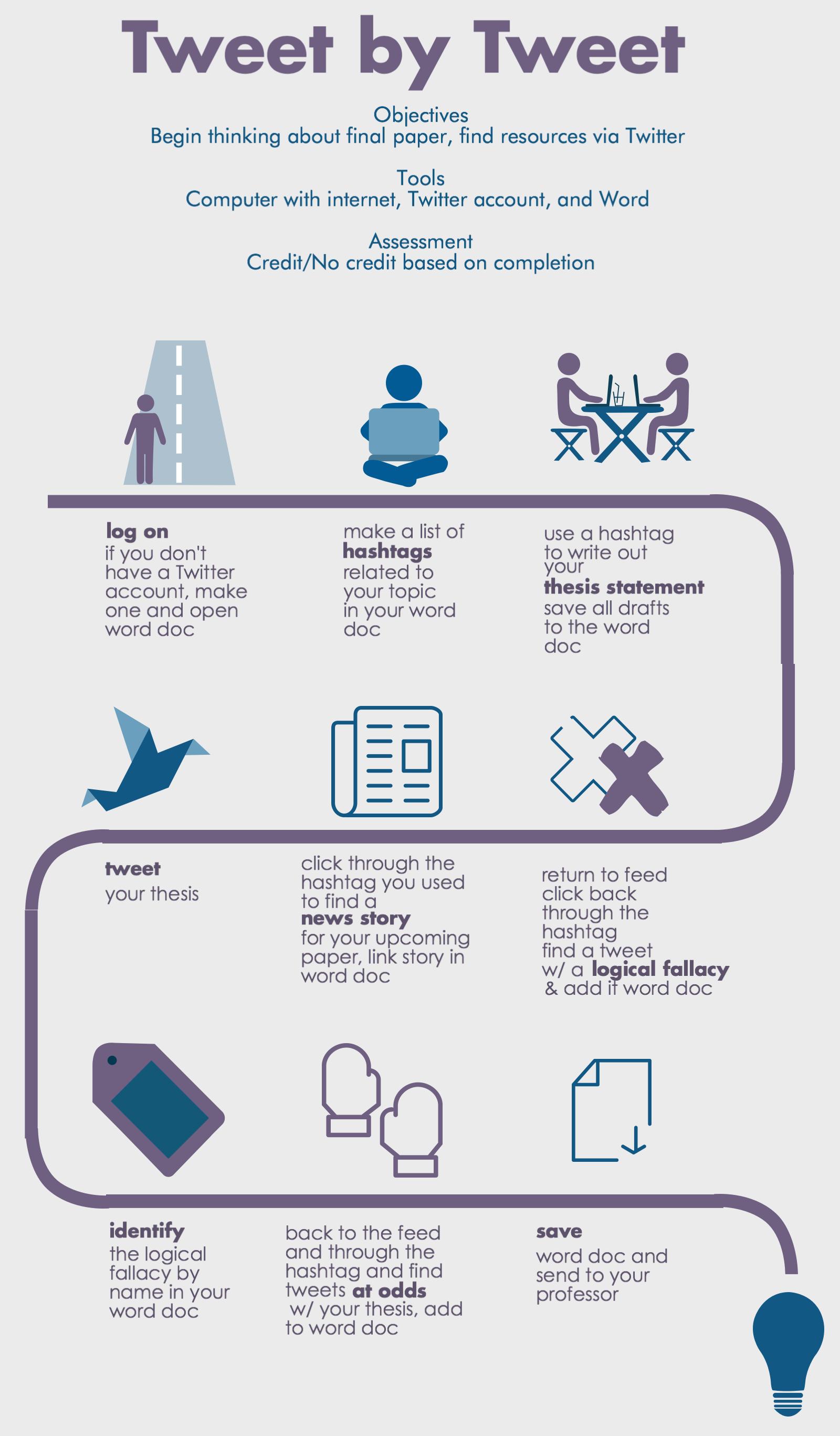 Tweet by Tweet

Objectives
Begin thinking about final paper, find resources via Twitter

Tools
Computer with internet, Twitter account, and Word

Assessment
Credit/No credit based on completion

log on
if you don't have a Twitter account, make one and open word doc

make a list of hashtags related to your topic in your word doc

use a hashtag to write out your thesis statement save all drafts to the word doc

tweet
your thesis

click through the hashtag you used to find a news story for your upcoming paper, link story in word doc

return to feed click back through the hashtag find a tweet w/ a logical fallacy & add it word doc

identify
the logical fallacy by name in your word doc

back to the feed and through the hashtag and find tweets at odds w/ your thesis, add to word doc

save
word doc and send to your professor